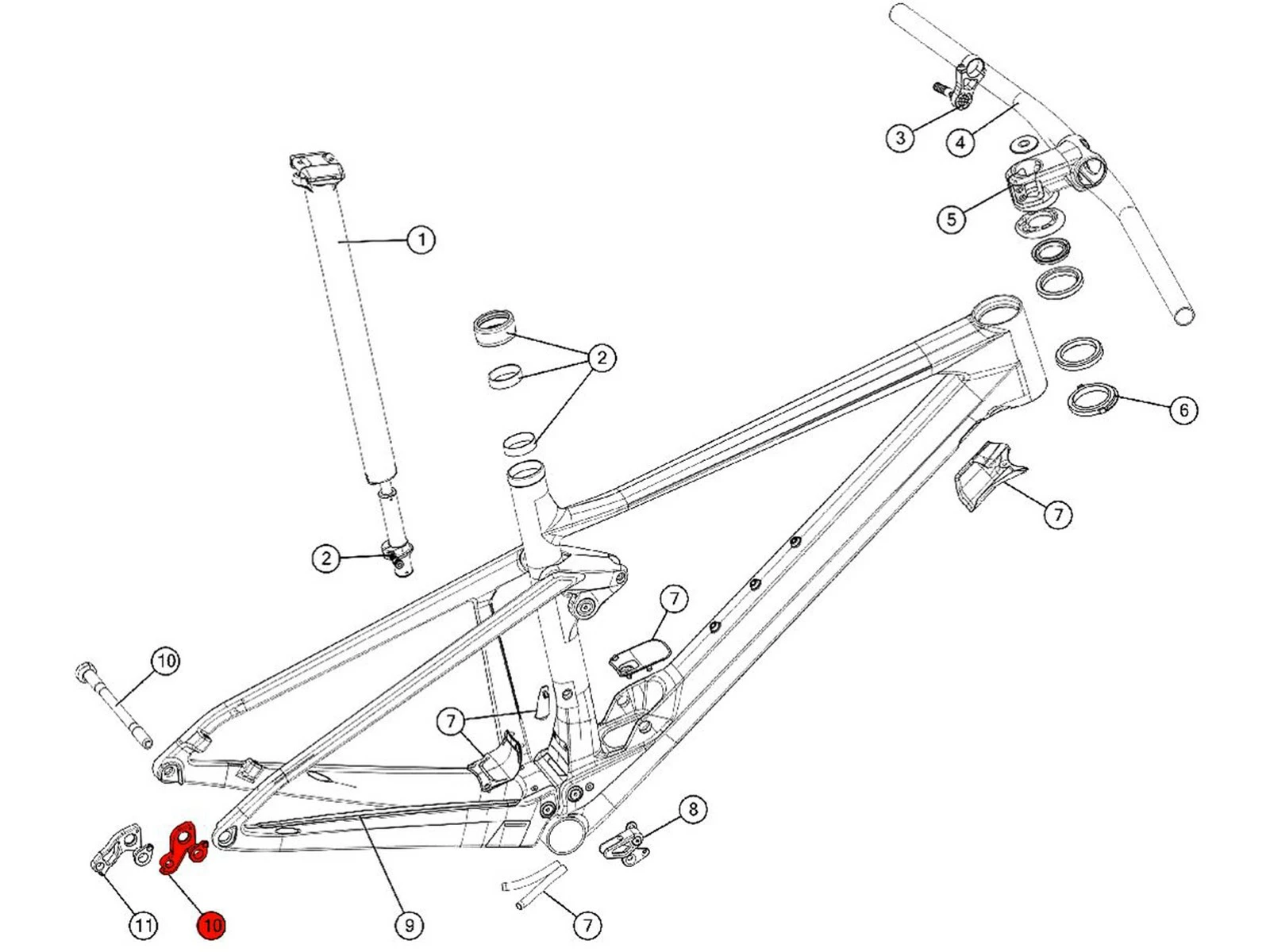 3
4
5
1
2
6
7
2
7
10
7
8
11
10
9
7