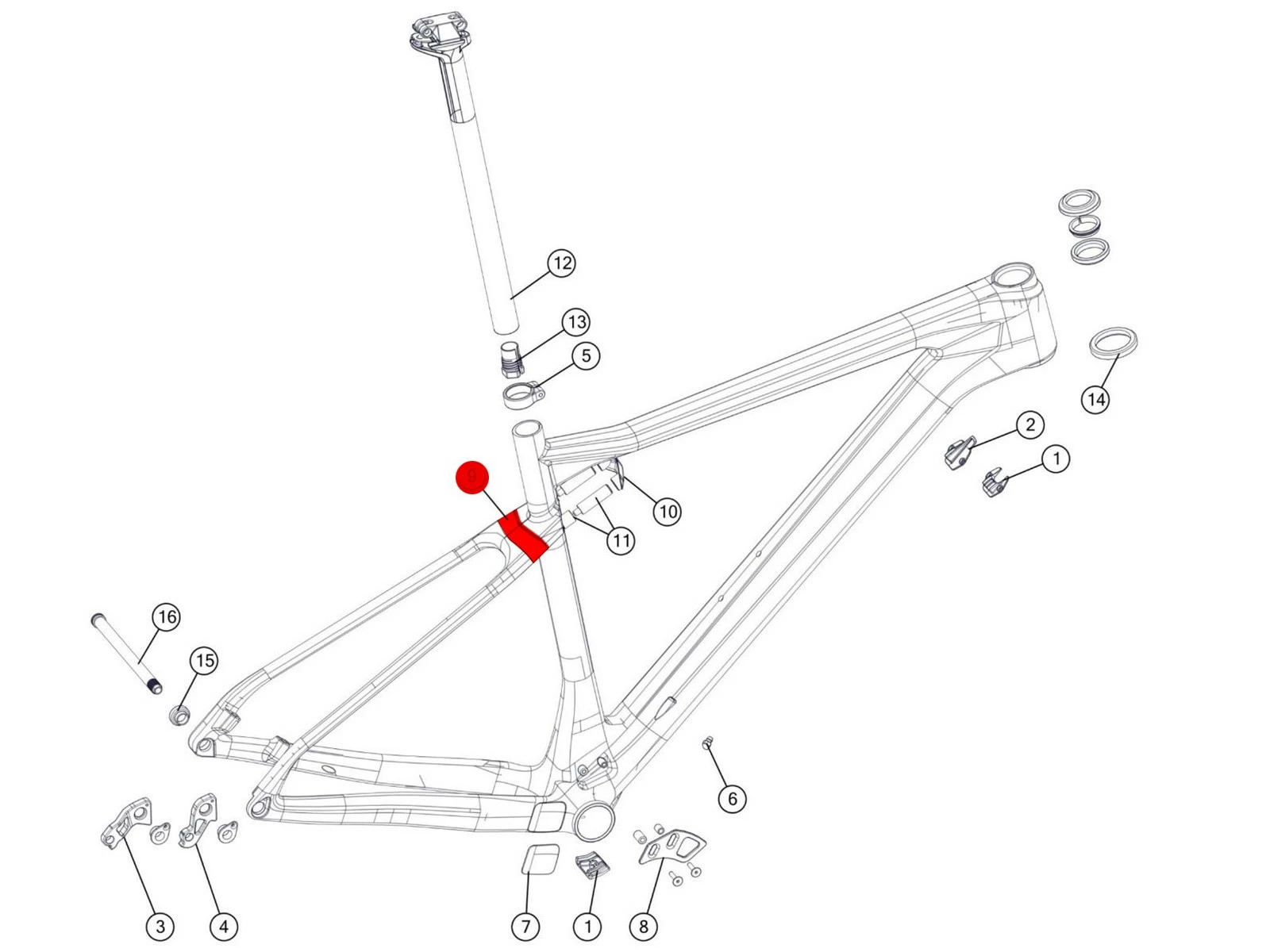 12
13
5
14
2
1
9
10
11
16
15
6
3
4
7
1
8