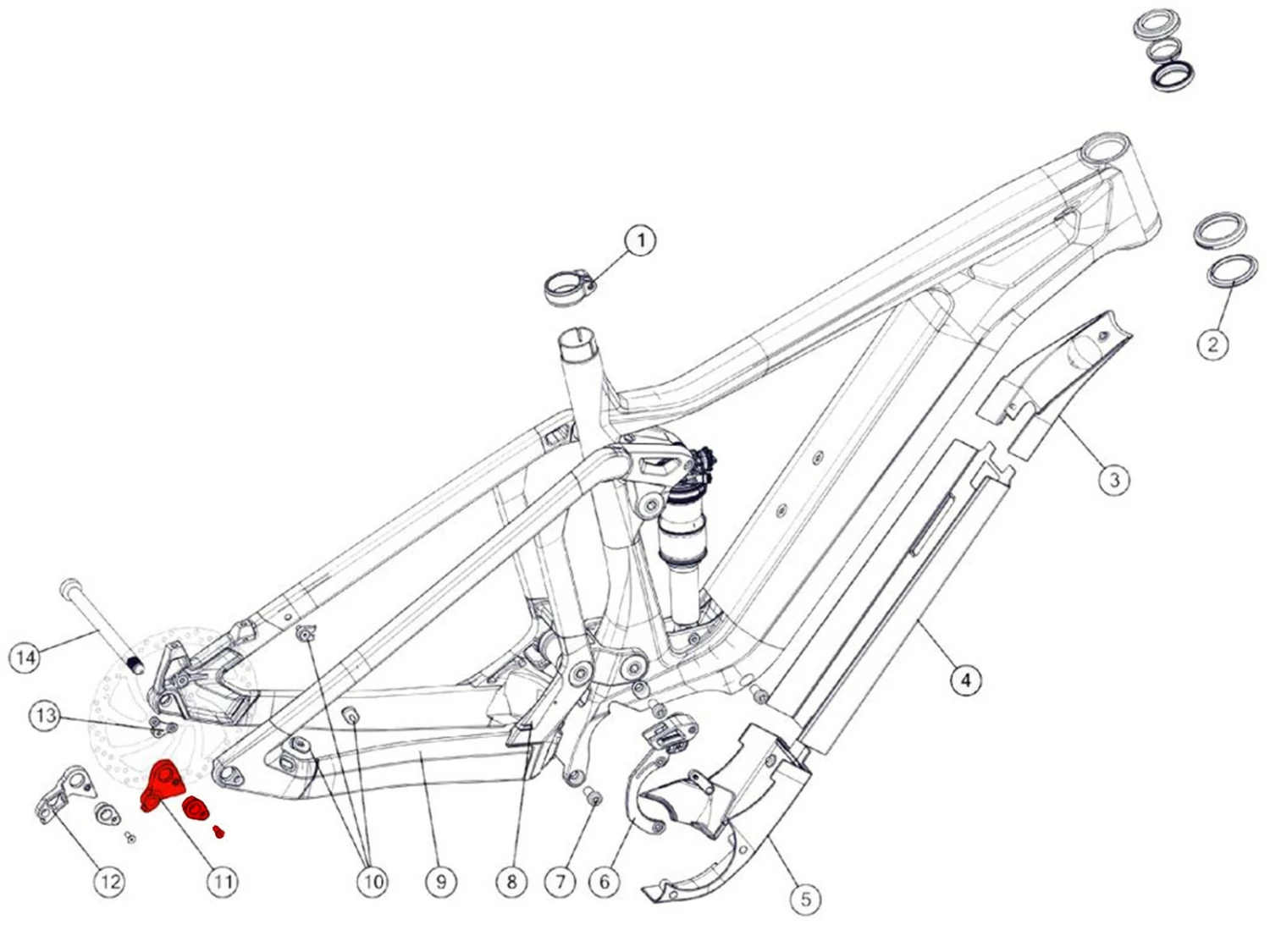 1
2
3
4
14
13
12
11
10
9
8
7
6
5