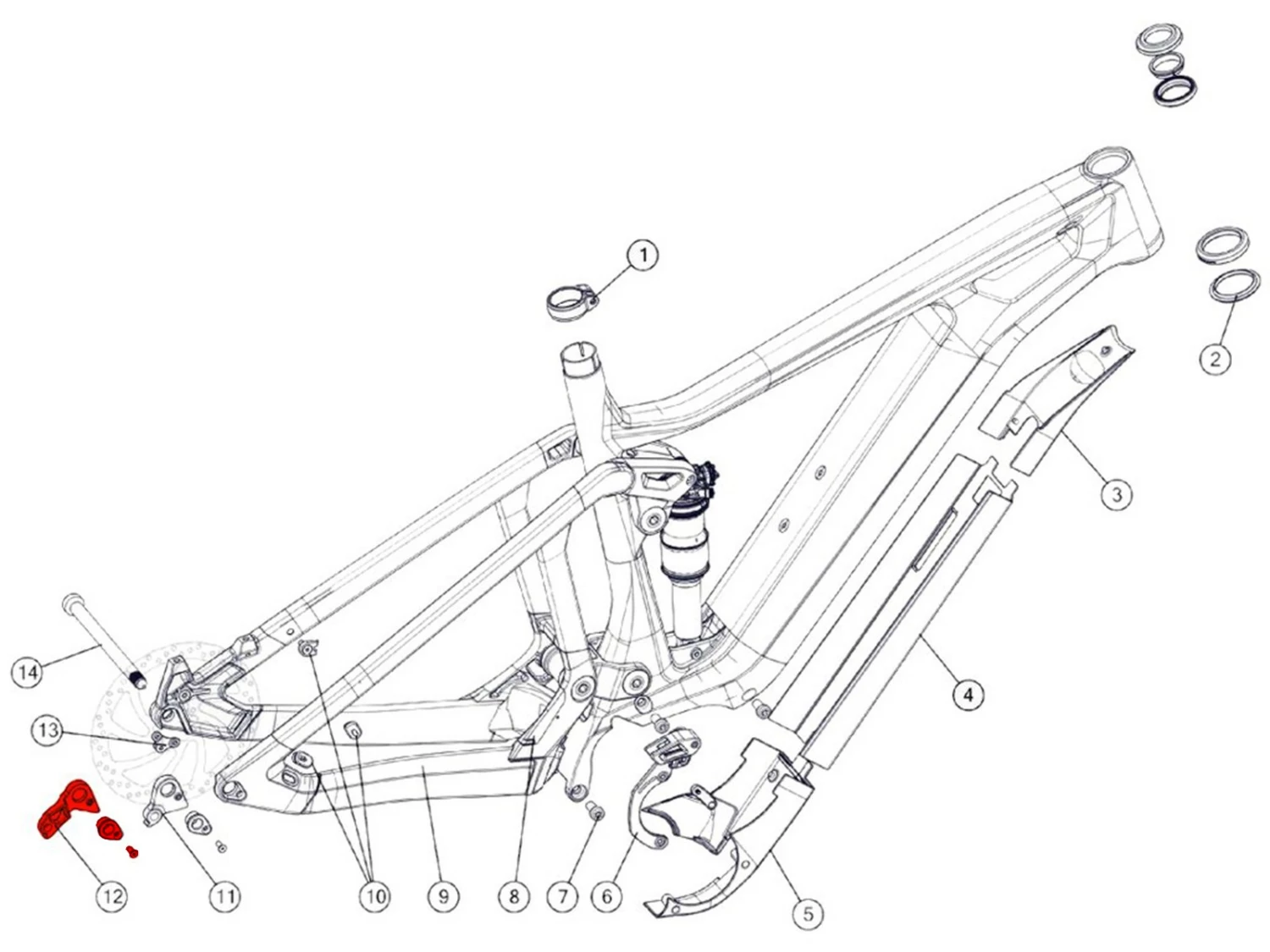 1
2
3
4
14
13
12
11
10
9
8
7
6
5